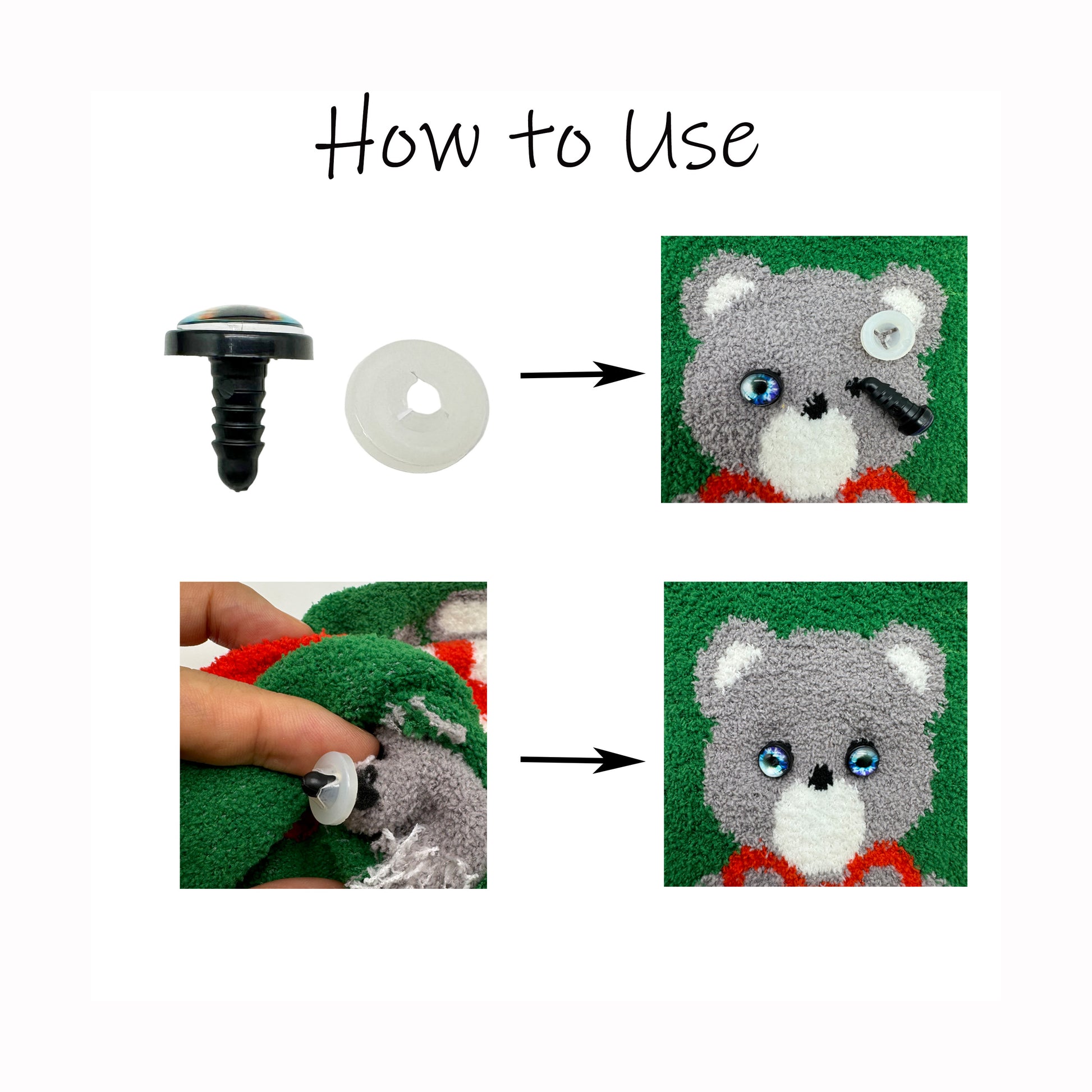 How to Use